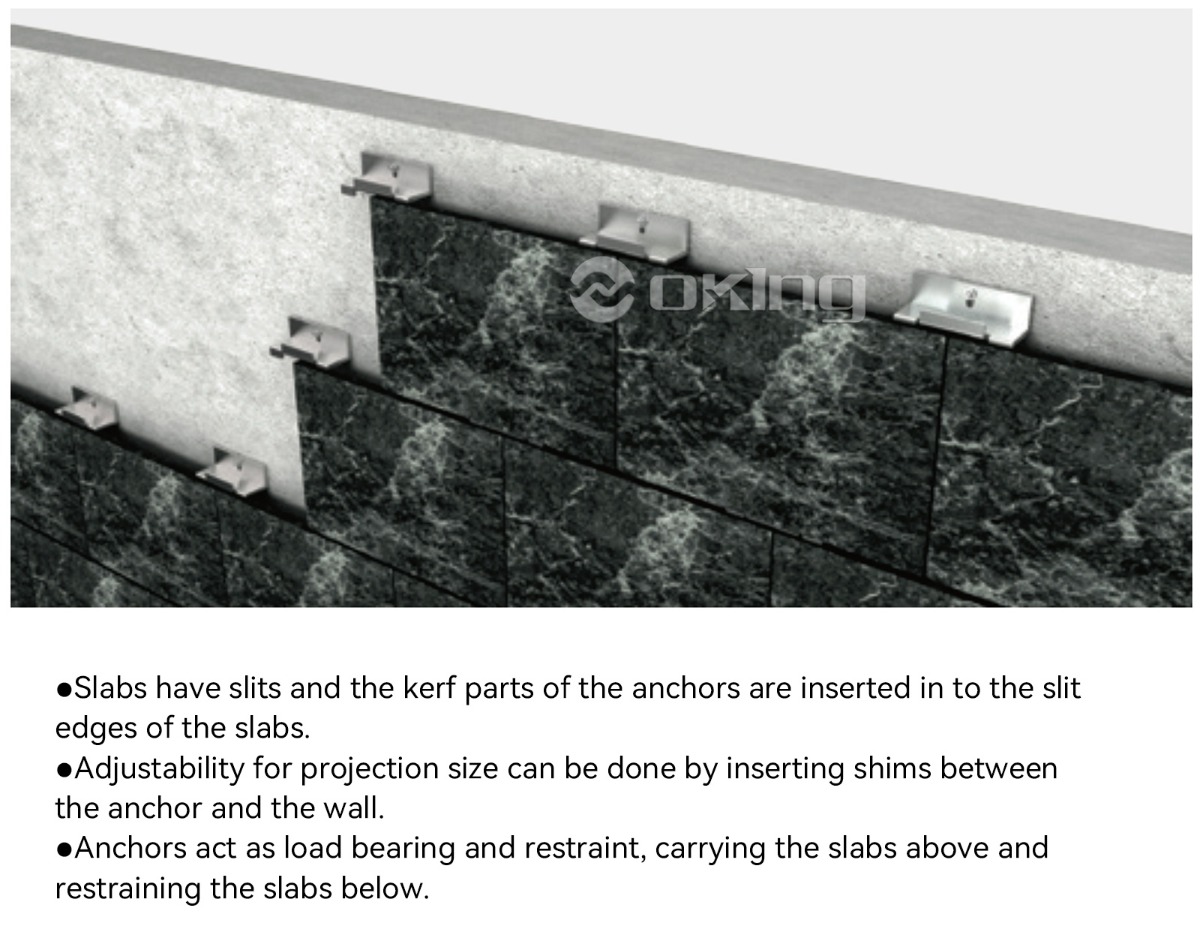 OKing

●Slabs have slits and the kerf parts of the anchors are inserted in to the slit edges of the slabs.
●Adjustability for projection size can be done by inserting shims between the anchor and the wall.
●Anchors act as load bearing and restraint, carrying the slabs above and restraining the slabs below.